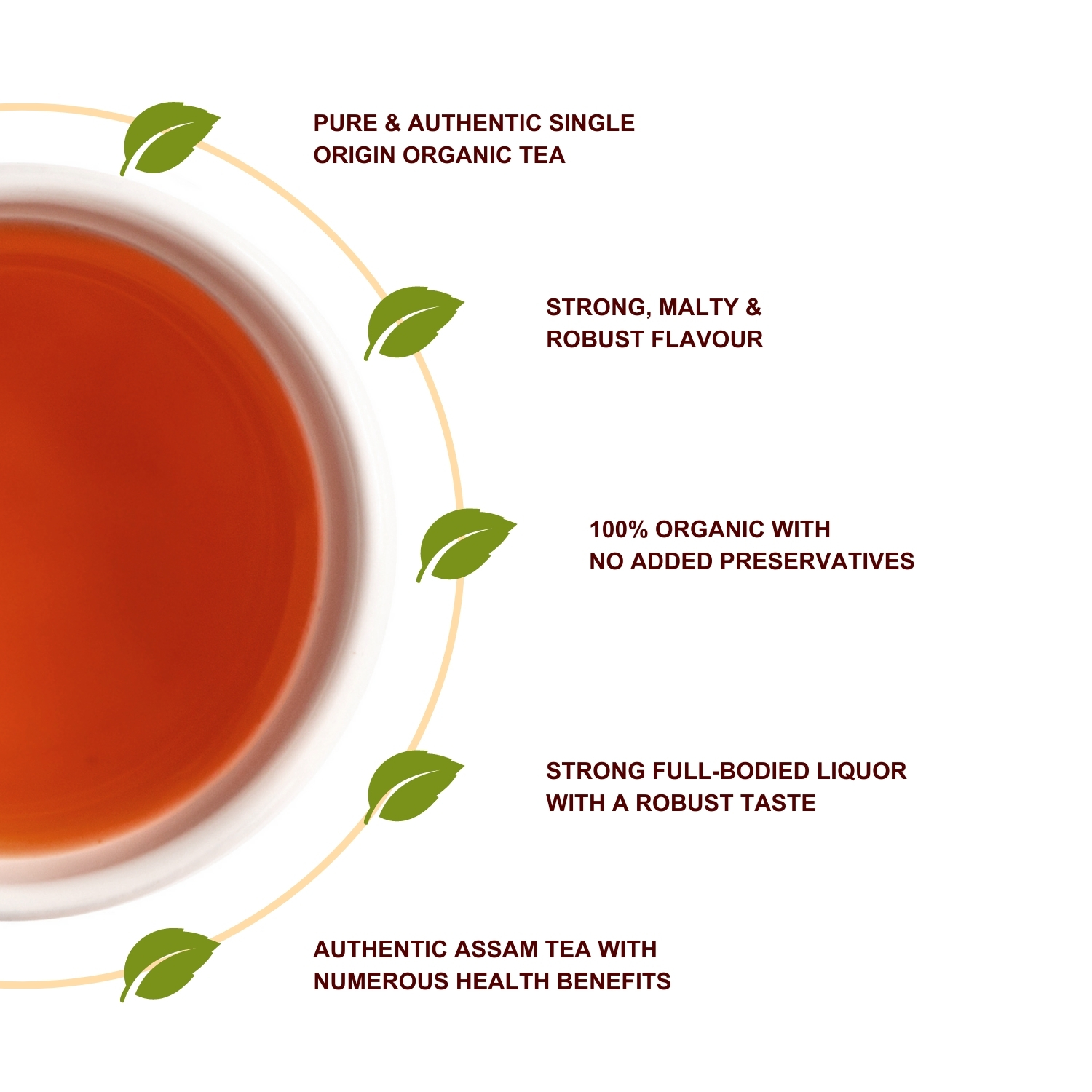 PURE & AUTHENTIC SINGLE ORIGIN ORGANIC TEA

STRONG, MALTY & ROBUST FLAVOUR

100% ORGANIC WITH NO ADDED PRESERVATIVES

STRONG FULL-BODIED LIQUOR WITH A ROBUST TASTE

AUTHENTIC ASSAM TEA WITH NUMEROUS HEALTH BENEFITS